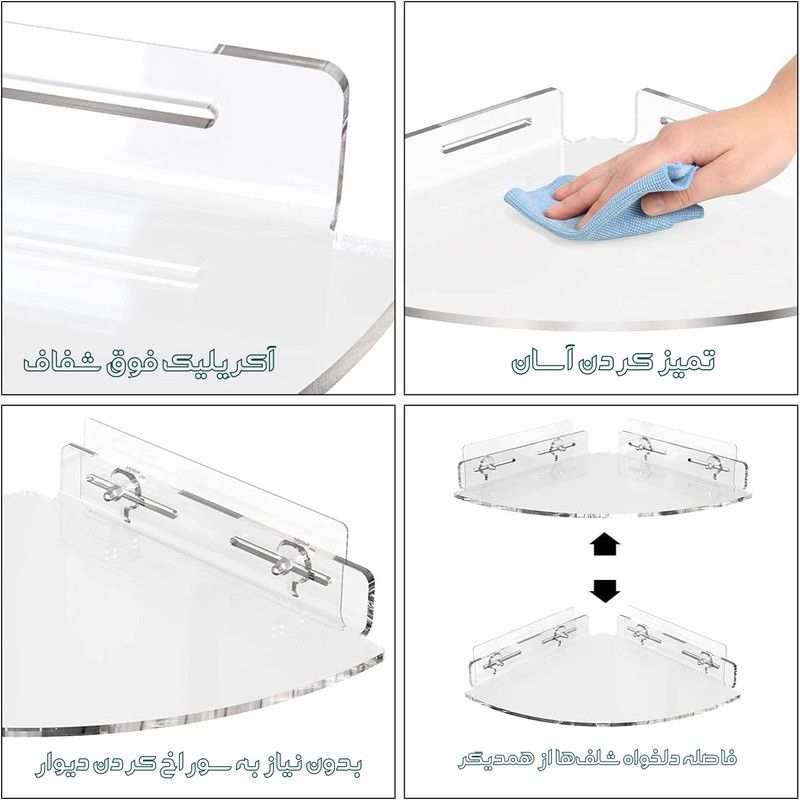 آکریلیک فوق شفاف

تمیز کردن آسان

بدون نیاز به سوراخ کردن دیوار

فاصله دلخواه شلف‌ها از همدیگر