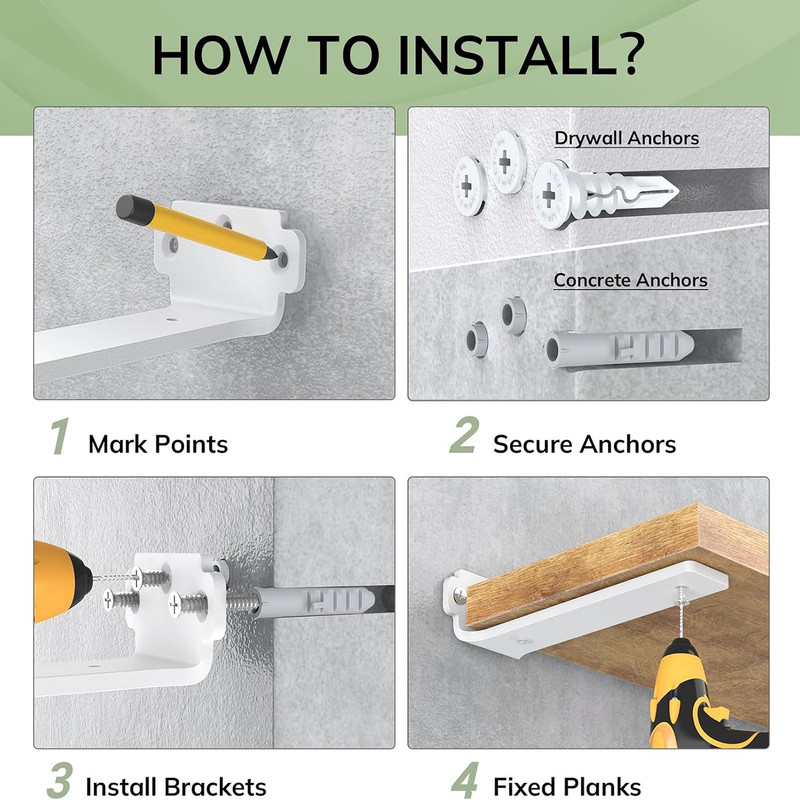 HOW TO INSTALL?

Drywall Anchors

Concrete Anchors

1 Mark Points

2 Secure Anchors

3 Install Brackets

4 Fixed Planks